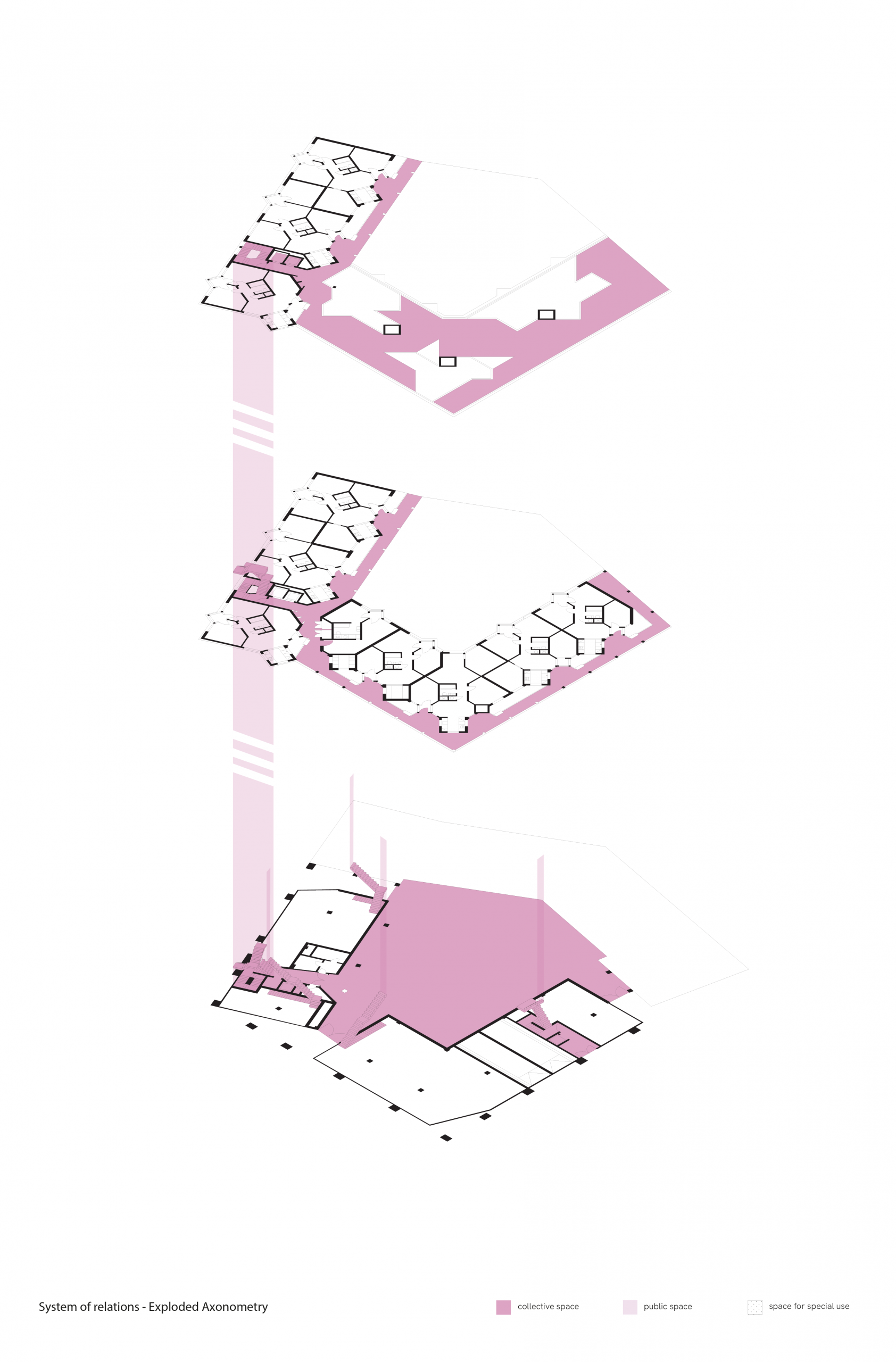 System of relations - Exploded Axonometry

collective space

public space

space for special use